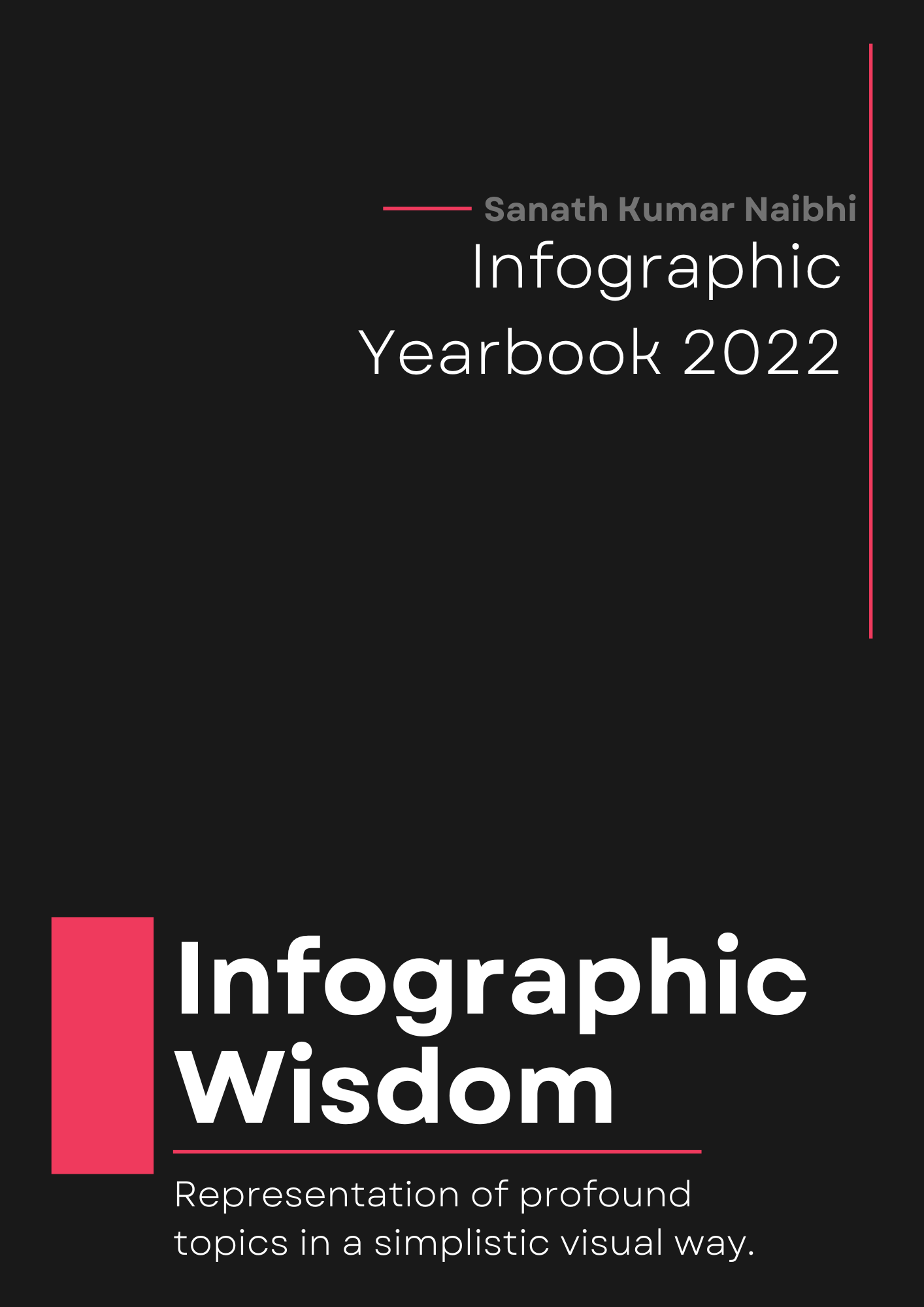 Sanath Kumar Naibhi

Infographic Yearbook 2022

Infographic Wisdom

Representation of profound topics in a simplistic visual way.